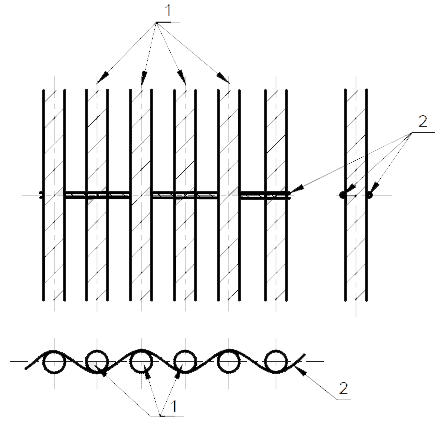 1
2
2
1